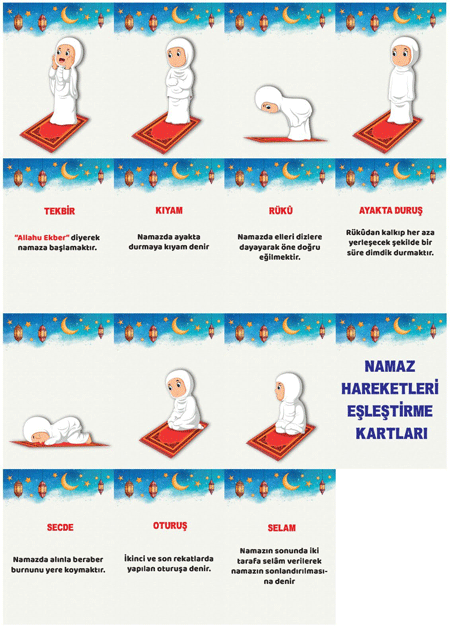 TEKBİR

"Allahu Ekber" diyerek namaza başlamaktır.

KIYAM

Namazda ayakta durmaya kıyam denir

RÜKÛ

Namazda elleri dizlere dayayarak öne doğru eğilmektir.

AYAKTA DURUŞ

Rükûdan kalkıp her aza yerleşecek şekilde bir süre dimdik durmaktır.

NAMAZ HAREKETLERİ EŞLEŞTİRME KARTLARI

SECDE

Namazda alınla beraber burnunu yere koymaktır.

OTURUŞ

İkinci ve son rekatlarda yapılan oturuşa denir.

SELAM

Namazın sonunda iki tarafa selâm verilerek namazın sonlandırılmasına denir