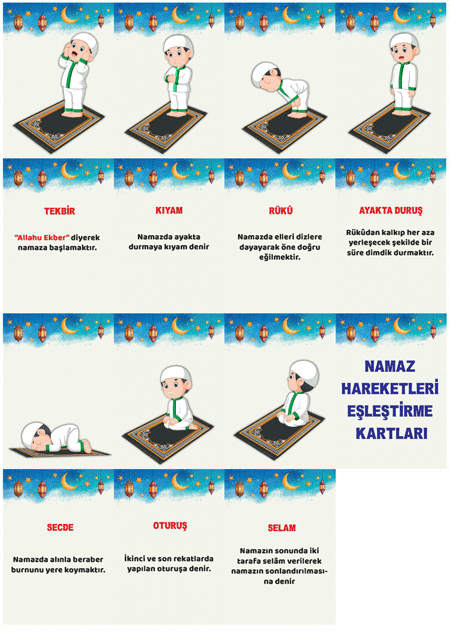 TEKBİR

"Allahu Ekber" diyerek namaza başlamaktır.

KIYAM

Namazda ayakta durmaya kıyam denir

RÜKÛ

Namazda elleri dizlere dayayarak öne doğru eğilmektir.

AYAKTA DURUŞ

Rükûdan kalkıp her aza yerleşecek şekilde bir süre dimdik durmaktır.

NAMAZ HAREKETLERİ EŞLEŞTİRME KARTLARI

SECDE

Namazda alınla beraber burnunu yere koymaktır.

OTURUŞ

İkinci ve son rekatlarda yapılan oturuşa denir.

SELAM

Namazın sonunda iki tarafa selâm verilerek namazın sonlandırılmasına denir